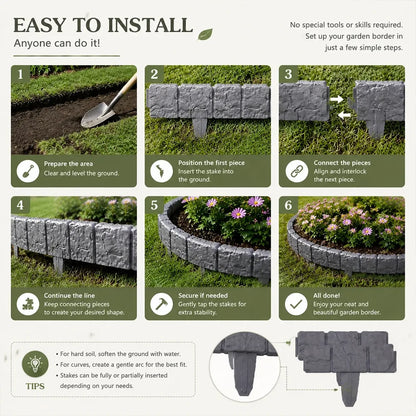 EASY TO INSTALL
Anyone can do it!

No special tools or skills required. Set up your garden border in just a few simple steps.

1
Prepare the area
Clear and level the ground.

2
Position the first piece
Insert the stake into the ground.

3
Connect the pieces
Align and interlock the next piece.

4
Continue the line
Keep connecting pieces to create your desired shape.

5
Secure if needed
Gently tap the stakes for extra stability.

6
All done!
Enjoy your neat and beautiful garden border.

TIPS
• For hard soil, soften the ground with water.
• For curves, create a gentle arc for the best fit.
• Stakes can be fully or partially inserted depending on your needs.